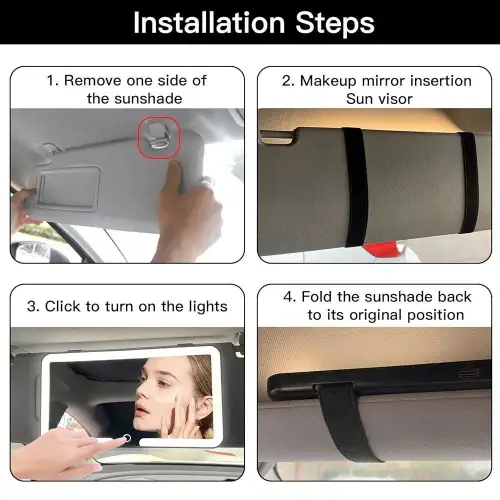 Installation Steps

1. Remove one side of the sunshade

2. Makeup mirror insertion Sun visor

3. Click to turn on the lights

4. Fold the sunshade back to its original position