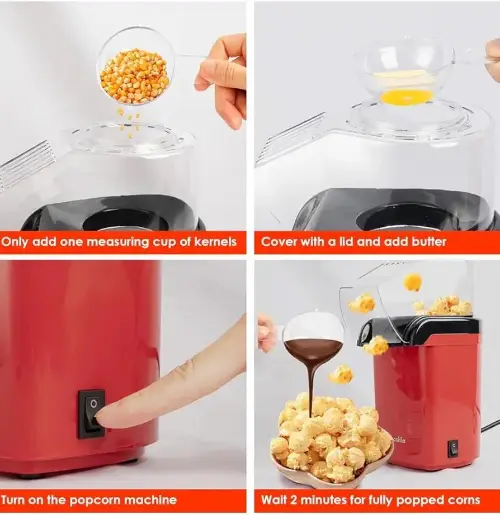 Only add one measuring cup of kernels

Cover with a lid and add butter

Turn on the popcorn machine

Wait 2 minutes for fully popped corns