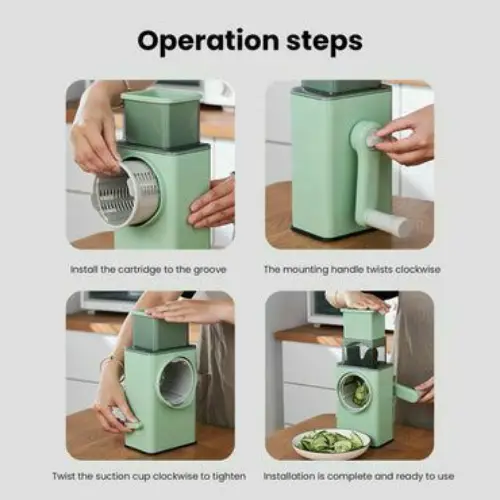 Operation steps

Install the cartridge to the groove

The mounting handle twists clockwise

Twist the suction cup clockwise to tighten

Installation is complete and ready to use