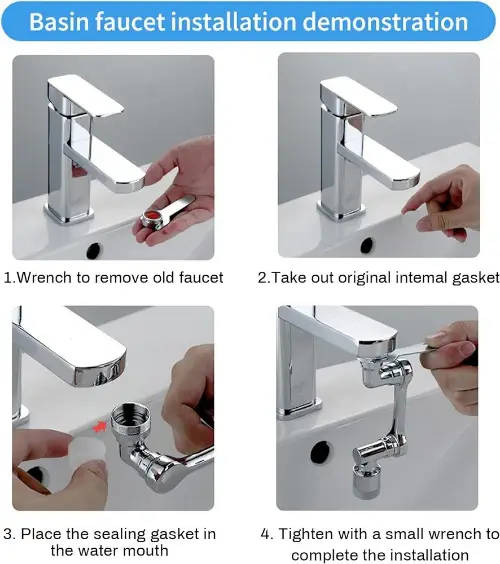 Basin faucet installation demonstration

1.Wrench to remove old faucet

2.Take out original intemal gasket

3. Place the sealing gasket in the water mouth

4. Tighten with a small wrench to complete the installation