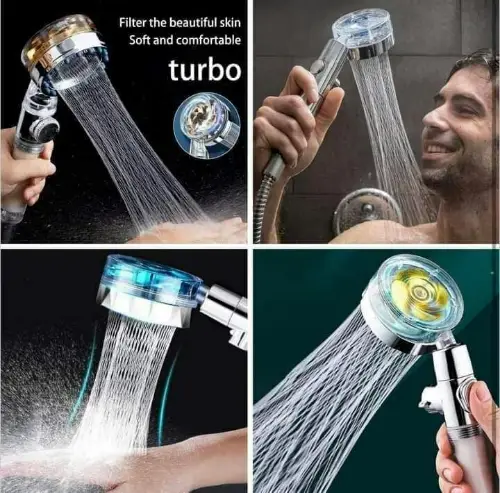 Filter the beautiful skin
Soft and comfortable
turbo