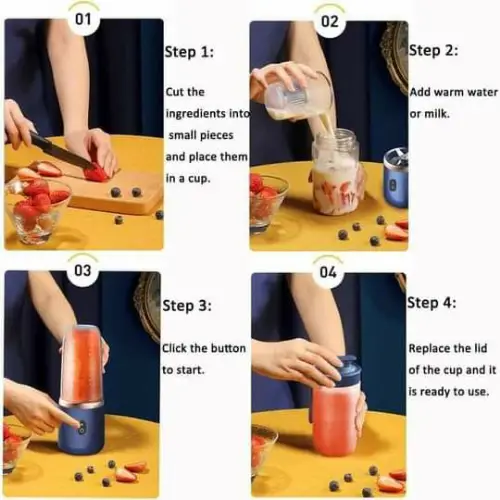 01

Step 1:

Cut the ingredients into small pieces and place them in a cup.

02

Step 2:

Add warm water or milk.

03

Step 3:

Click the button to start.

04

Step 4:

Replace the lid of the cup and it is ready to use.