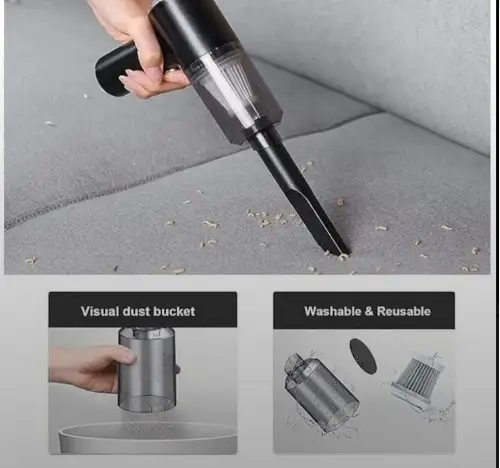 Visual dust bucket

Washable & Reusable