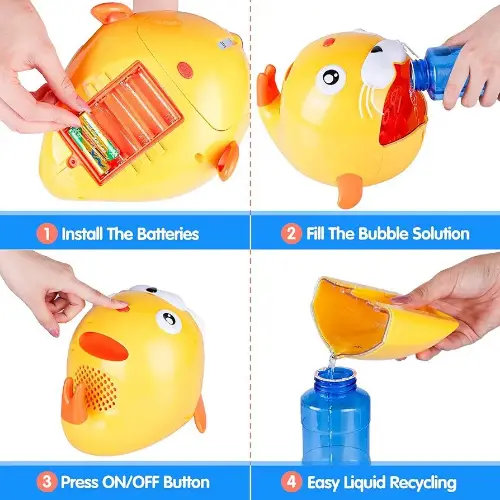 1 Install The Batteries

2 Fill The Bubble Solution

3 Press ON/OFF Button

4 Easy Liquid Recycling