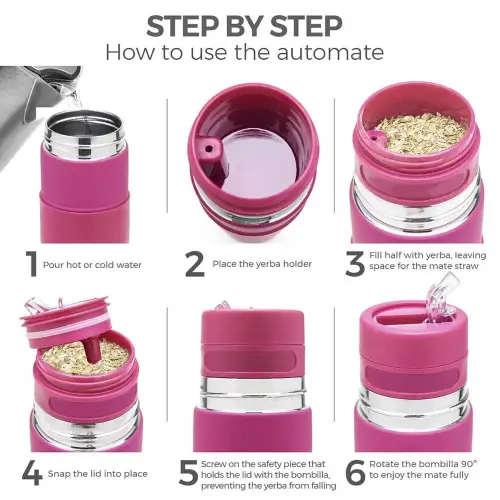 STEP BY STEP
How to use the automate

1 Pour hot or cold water

2 Place the yerba holder

3 Fill half with yerba, leaving space for the mate straw

4 Snap the lid into place

5 Screw on the safety piece that holds the lid with the bombilla, preventing the yerba from falling

6 Rotate the bombilla 90° to enjoy the mate fully