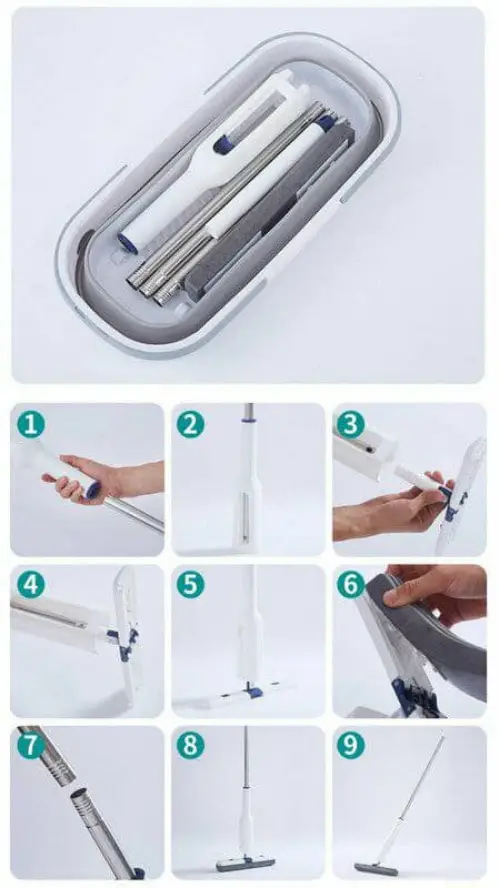 1
2
3
4
5
6
7
8
9