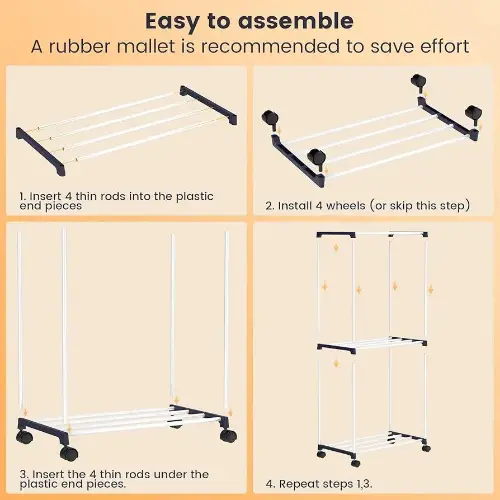 Easy to assemble
A rubber mallet is recommended to save effort

1. Insert 4 thin rods into the plastic end pieces

2. Install 4 wheels (or skip this step)

3. Insert the 4 thin rods under the plastic end pieces.

4. Repeat steps 1,3.