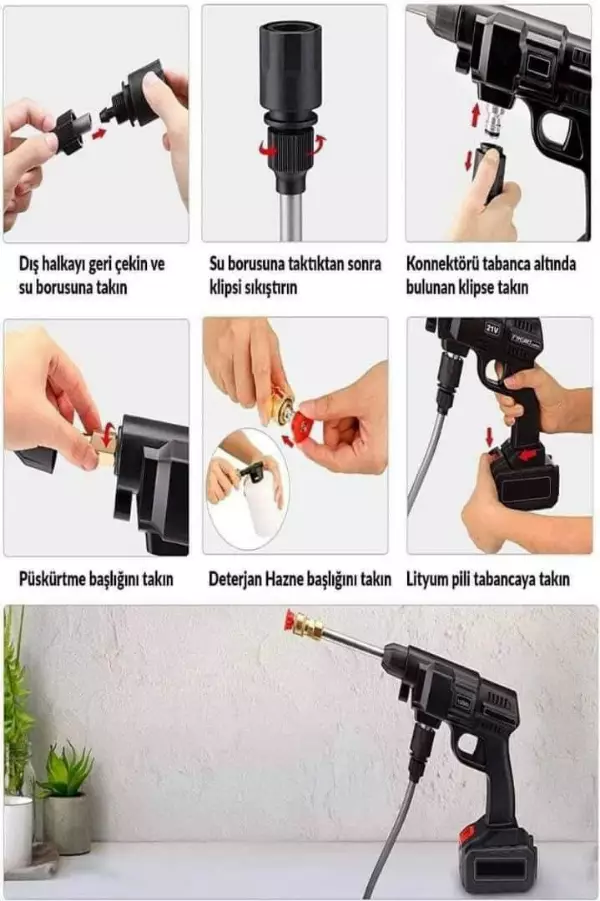 Dış halkayı geri çekin ve su borusuna takın

Su borusuna taktıktan sonra klipsi sıkıştırın

Konnektörü tabanca altında bulunan klipse takın

21V

Püskürtme başlığını takın

Deterjan Hazne başlığını takın

Lityum pili tabancaya takın