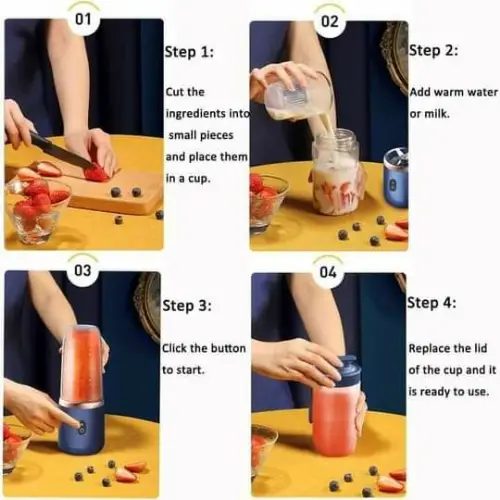 01

Step 1:

Cut the ingredients into small pieces and place them in a cup.

02

Step 2:

Add warm water or milk.

03

Step 3:

Click the button to start.

04

Step 4:

Replace the lid of the cup and it is ready to use.