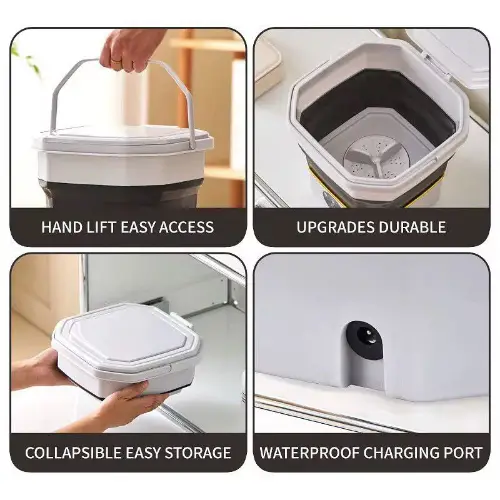 HAND LIFT EASY ACCESS

UPGRADES DURABLE

COLLAPSIBLE EASY STORAGE

WATERPROOF CHARGING PORT