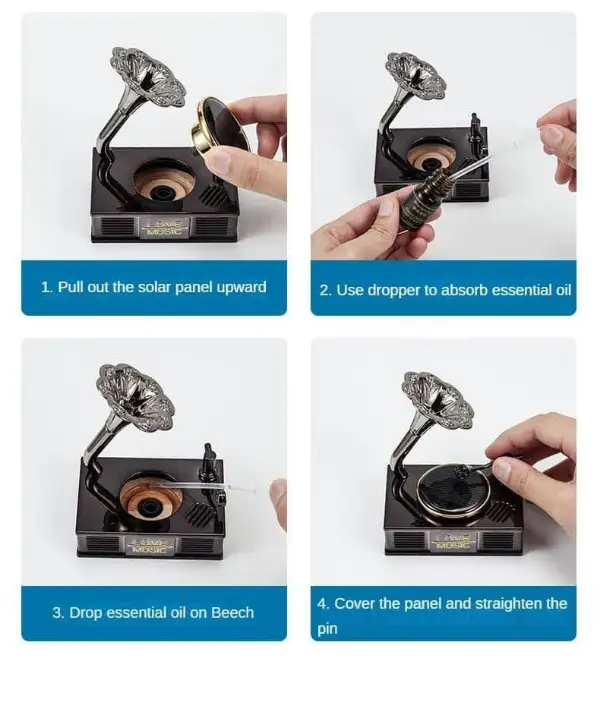 LOVE MUSIC

1. Pull out the solar panel upward

2. Use dropper to absorb essential oil

LOVE MUSIC

3. Drop essential oil on Beech

LOVE MUSIC

4. Cover the panel and straighten the pin